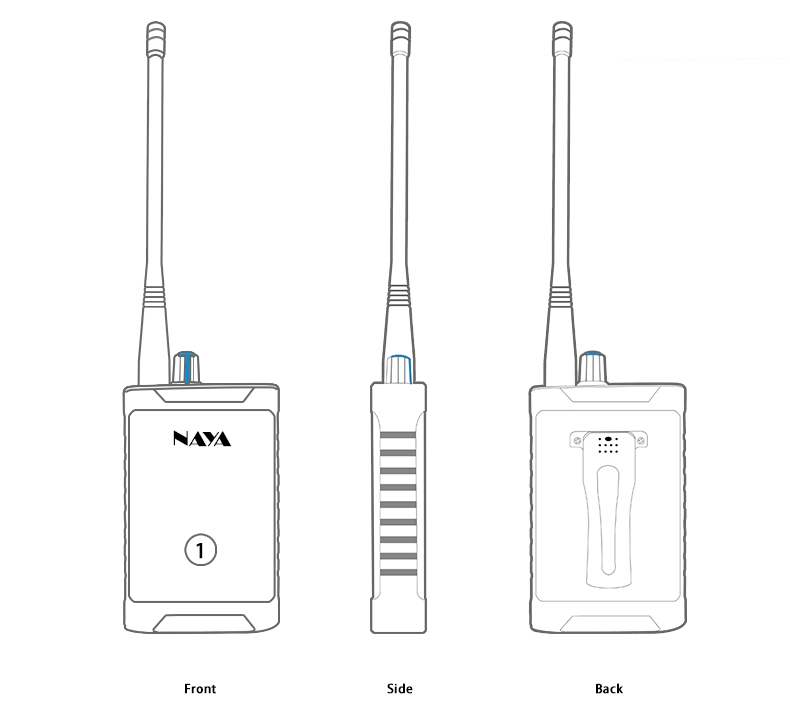 NAYA

1

Front

Side

Back